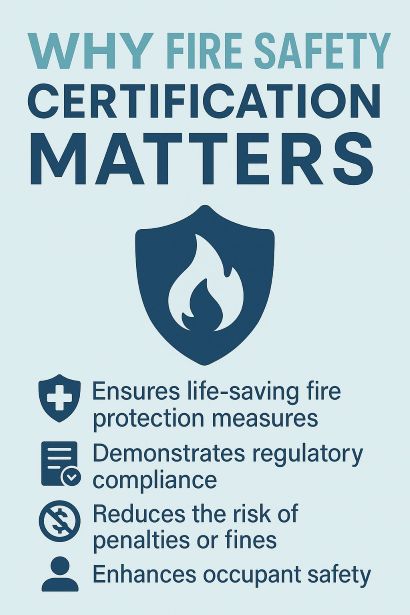 WHY FIRE SAFETY CERTIFICATION MATTERS

Ensures life-saving fire protection measures

Demonstrates regulatory compliance

Reduces the risk of penalties or fines

Enhances occupant safety